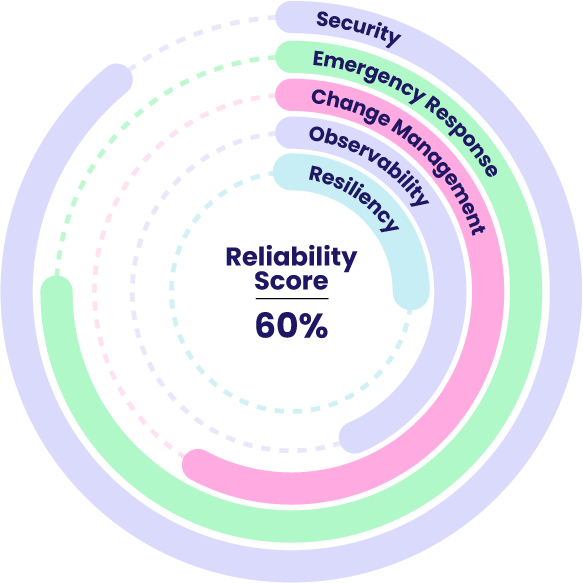 Security
Emergency Response
Change Management
Observability
Resiliency

Reliability Score
60%